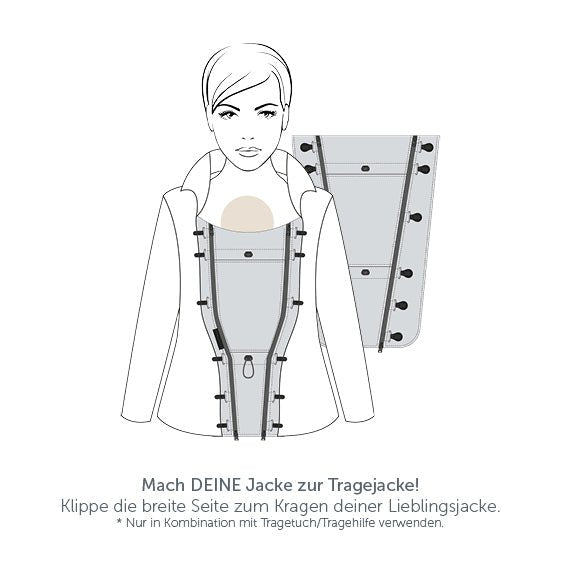 Mach DEINE Jacke zur Tragejacke!
Klippe die breite Seite zum Kragen deiner Lieblingsjacke.
* Nur in Kombination mit Tragetuch/Tragehilfe verwenden.