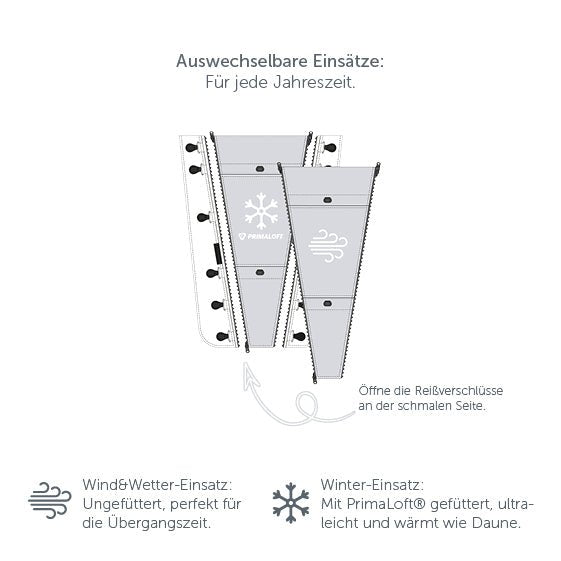 Auswechselbare Einsätze:
Für jede Jahreszeit.

PRIMALOFT

Öffne die Reißverschlüsse an der schmalen Seite.

Wind&Wetter-Einsatz:
Ungefüttert, perfekt für die Übergangszeit.

Winter-Einsatz:
Mit PrimaLoft® gefüttert, ultraleicht und wärmt wie Daune.